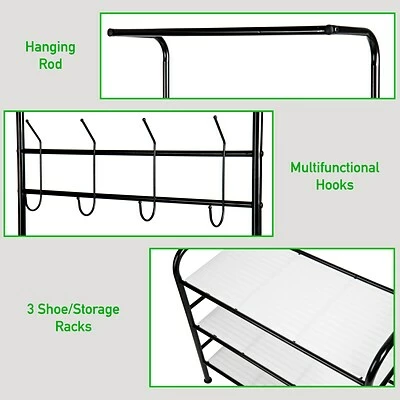 Hanging Rod

Multifunctional Hooks

3 Shoe/Storage Racks